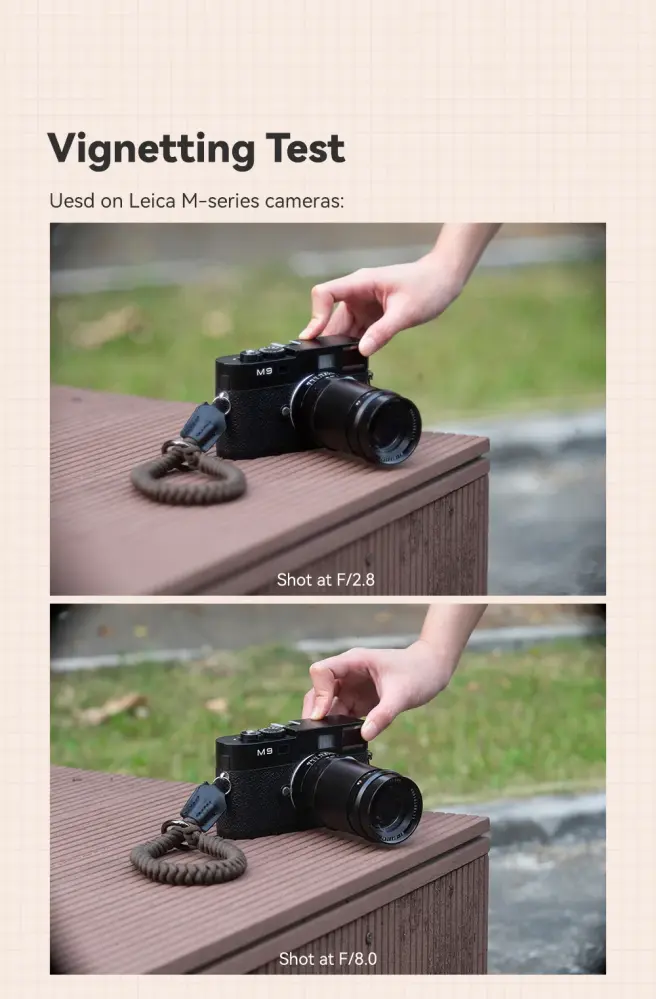 Vignetting Test

Uesd on Leica M-series cameras:

M9

Shot at F/2.8

M9

Shot at F/8.0